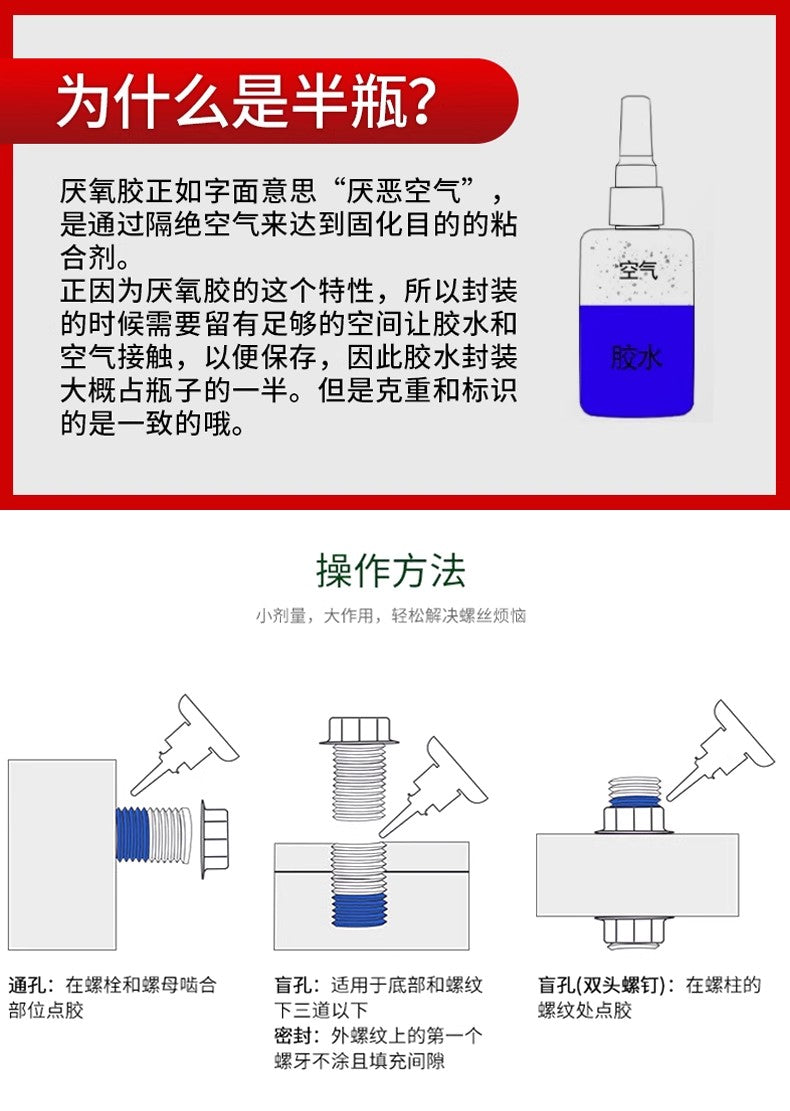 为什么是半瓶?

厌氧胶正如字面意思“厌恶空气”，是通过隔绝空气来达到固化目的的粘合剂。
正因为厌氧胶的这个特性，所以封装的时候需要留有足够的空间让胶水和空气接触，以便保存，因此胶水封装大概占瓶子的一半。但是克重和标识的是一致的哦。

空气

胶水

操作方法

小剂量，大作用，轻松解决螺丝烦恼

通孔：在螺栓和螺母啮合部位点胶

盲孔：适用于底部和螺纹下三道以下
密封：外螺纹上的第一个螺牙不涂且填充间隙

盲孔(双头螺钉)：在螺柱的螺纹处点胶